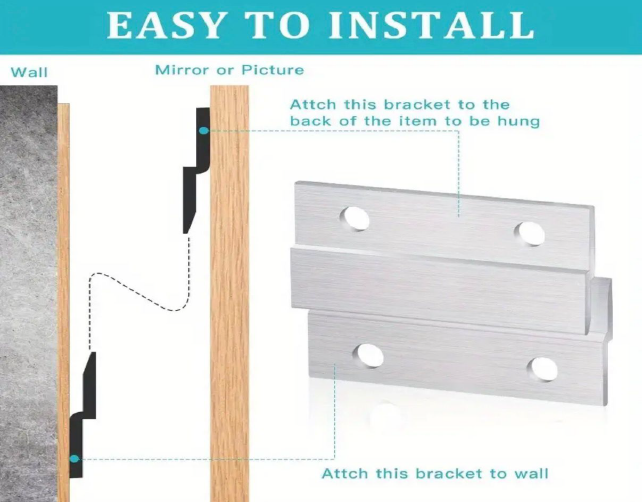 EASY TO INSTALL

Wall

Mirror or Picture

Attch this bracket to the back of the item to be hung

Attch this bracket to wall